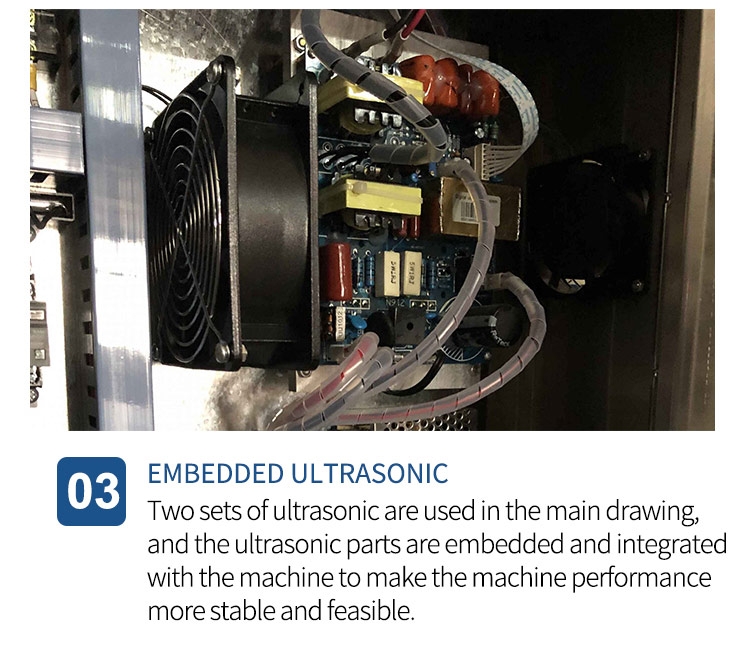 03

EMBEDDED ULTRASONIC

Two sets of ultrasonic are used in the main drawing, and the ultrasonic parts are embedded and integrated with the machine to make the machine performance more stable and feasible.